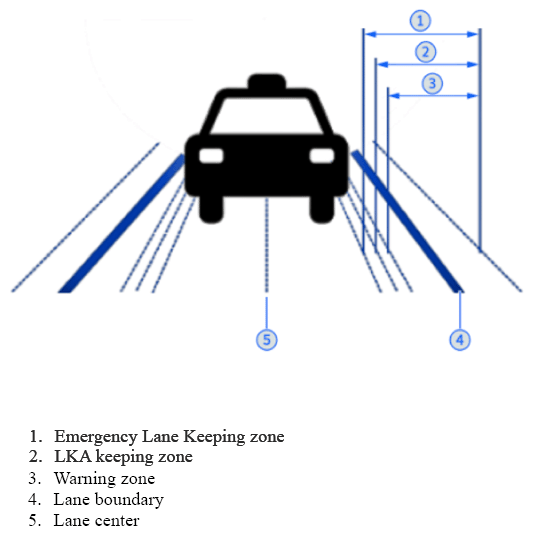 1
2
3
5
4

1. Emergency Lane Keeping zone
2. LKA keeping zone
3. Warning zone
4. Lane boundary
5. Lane center