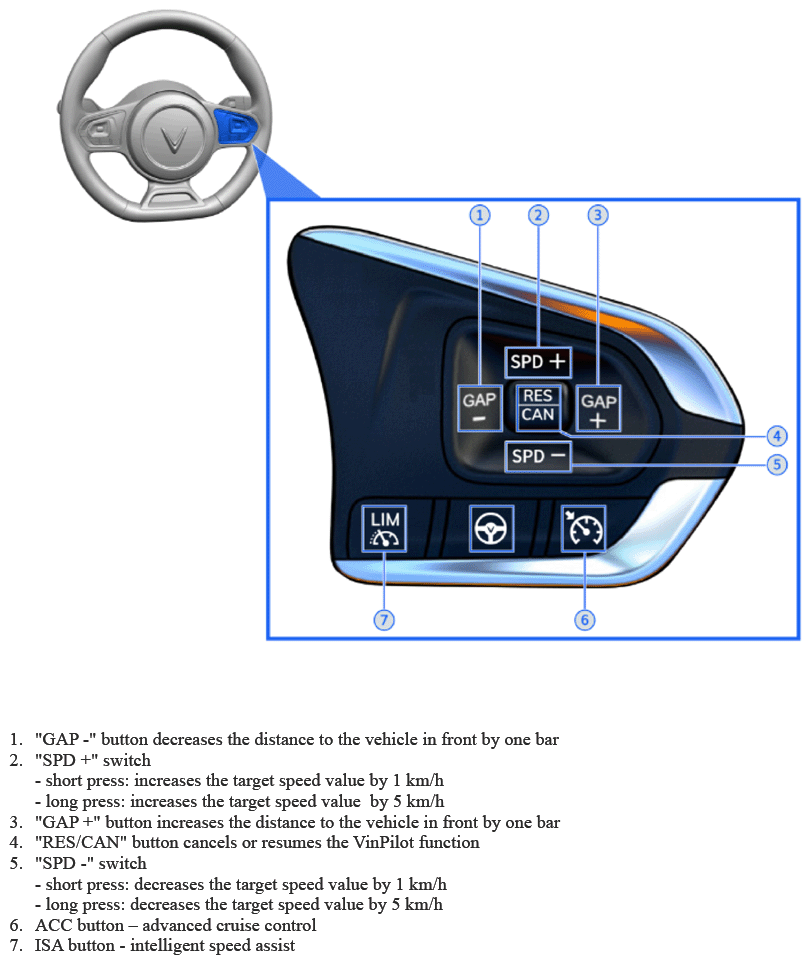 1 2 3

SPD +

GAP
-

RES
CAN

GAP
+

4

SPD -

5

LIM

7

6

1. "GAP -" button decreases the distance to the vehicle in front by one bar
2. "SPD +" switch
- short press: increases the target speed value by 1 km/h
- long press: increases the target speed value by 5 km/h
3. "GAP +" button increases the distance to the vehicle in front by one bar
4. "RES/CAN" button cancels or resumes the VinPilot function
5. "SPD -" switch
- short press: decreases the target speed value by 1 km/h
- long press: decreases the target speed value by 5 km/h
6. ACC button – advanced cruise control
7. ISA button - intelligent speed assist