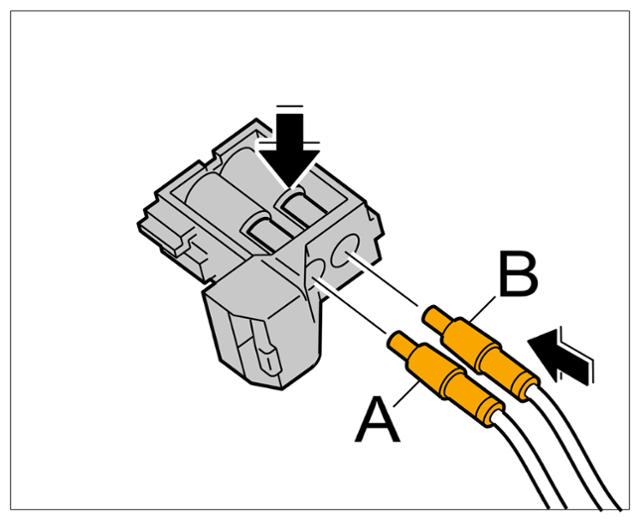 B
A