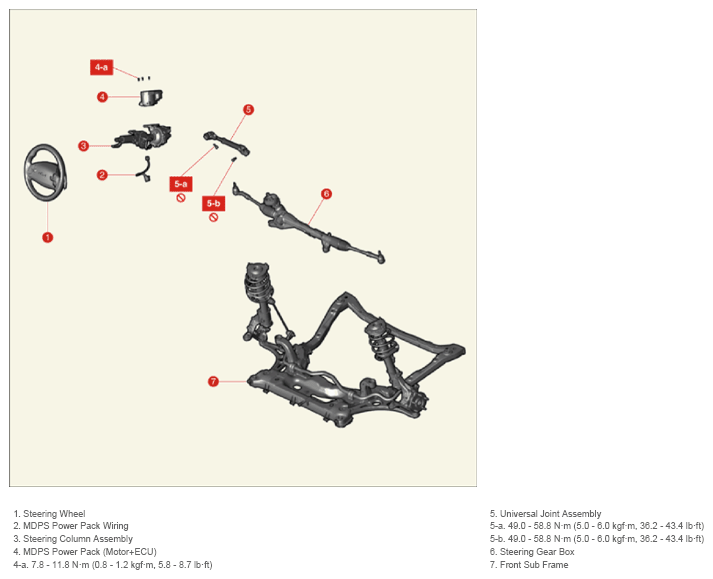 4-a

4

5

3

2

5-a

5-b

6

1

7

1. Steering Wheel
2. MDPS Power Pack Wiring
3. Steering Column Assembly
4. MDPS Power Pack (Motor+ECU)
4-a. 7.8 - 11.8 N·m (0.8 - 1.2 kgf·m, 5.8 - 8.7 lb·ft)

5. Universal Joint Assembly
5-a. 49.0 - 58.8 N·m (5.0 - 6.0 kgf·m, 36.2 - 43.4 lb·ft)
5-b. 49.0 - 58.8 N·m (5.0 - 6.0 kgf·m, 36.2 - 43.4 lb·ft)
6. Steering Gear Box
7. Front Sub Frame