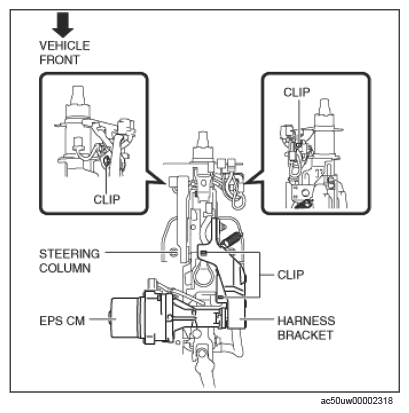 VEHICLE FRONT

CLIP

CLIP

STEERING COLUMN

CLIP

EPS CM

HARNESS BRACKET

ac50uw00002318