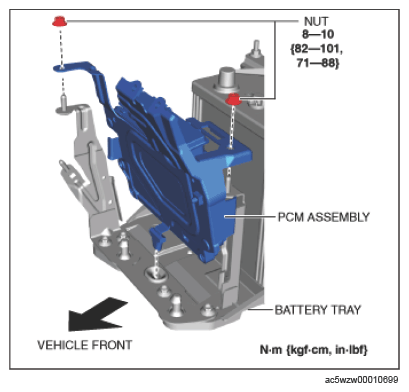 NUT
8—10
{82—101,
71—88}

PCM ASSEMBLY

BATTERY TRAY

VEHICLE FRONT

N·m {kgf·cm, in·lbf}

ac5wzw00010699