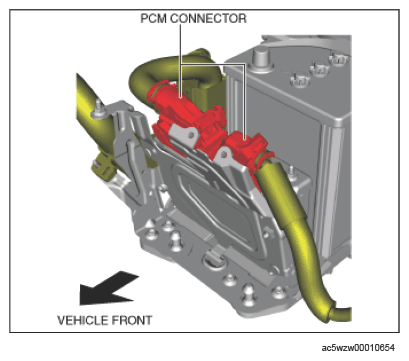 PCM CONNECTOR

VEHICLE FRONT

ac5wzw00010654