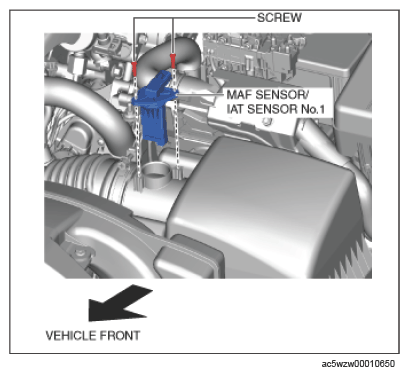 SCREW

MAF SENSOR/
IAT SENSOR No.1

VEHICLE FRONT

ac5wzw00010650