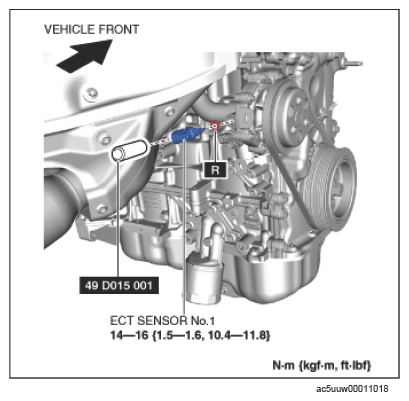 VEHICLE FRONT

R

49 D015 001

ECT SENSOR No.1
14—16 {1.5—1.6, 10.4—11.8}

N·m {kgf·m, ft·lbf}

ac5uuw00011018