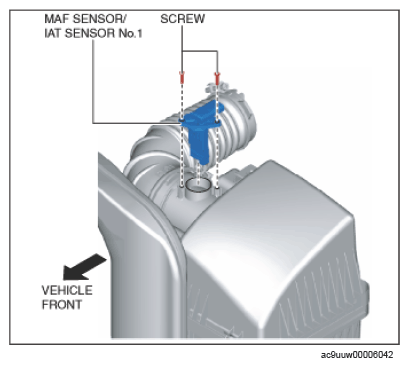 MAF SENSOR/
IAT SENSOR No.1

SCREW

VEHICLE
FRONT

ac9uuw00006042