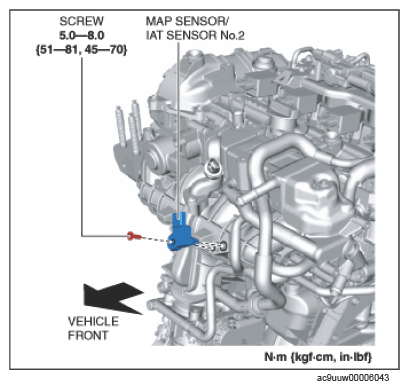 SCREW
5.0—8.0
{51—81, 45—70}

MAP SENSOR/
IAT SENSOR No.2

VEHICLE
FRONT

N·m {kgf·cm, in·lbf}

ac9uuw00006043