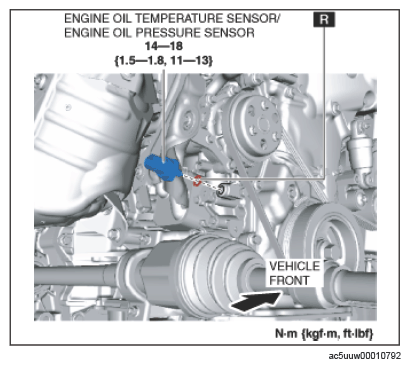 ENGINE OIL TEMPERATURE SENSOR/
ENGINE OIL PRESSURE SENSOR
14—18
{1.5—1.8, 11—13}

R

VEHICLE FRONT

N·m {kgf·m, ft·lbf}

ac5uuw00010792