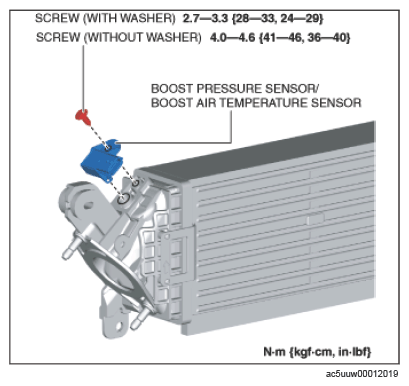 SCREW (WITH WASHER) 2.7—3.3 {28—33, 24—29}
SCREW (WITHOUT WASHER) 4.0—4.6 {41—46, 36—40}

BOOST PRESSURE SENSOR/
BOOST AIR TEMPERATURE SENSOR

N·m {kgf·cm, in·lbf}

ac5uuw00012019