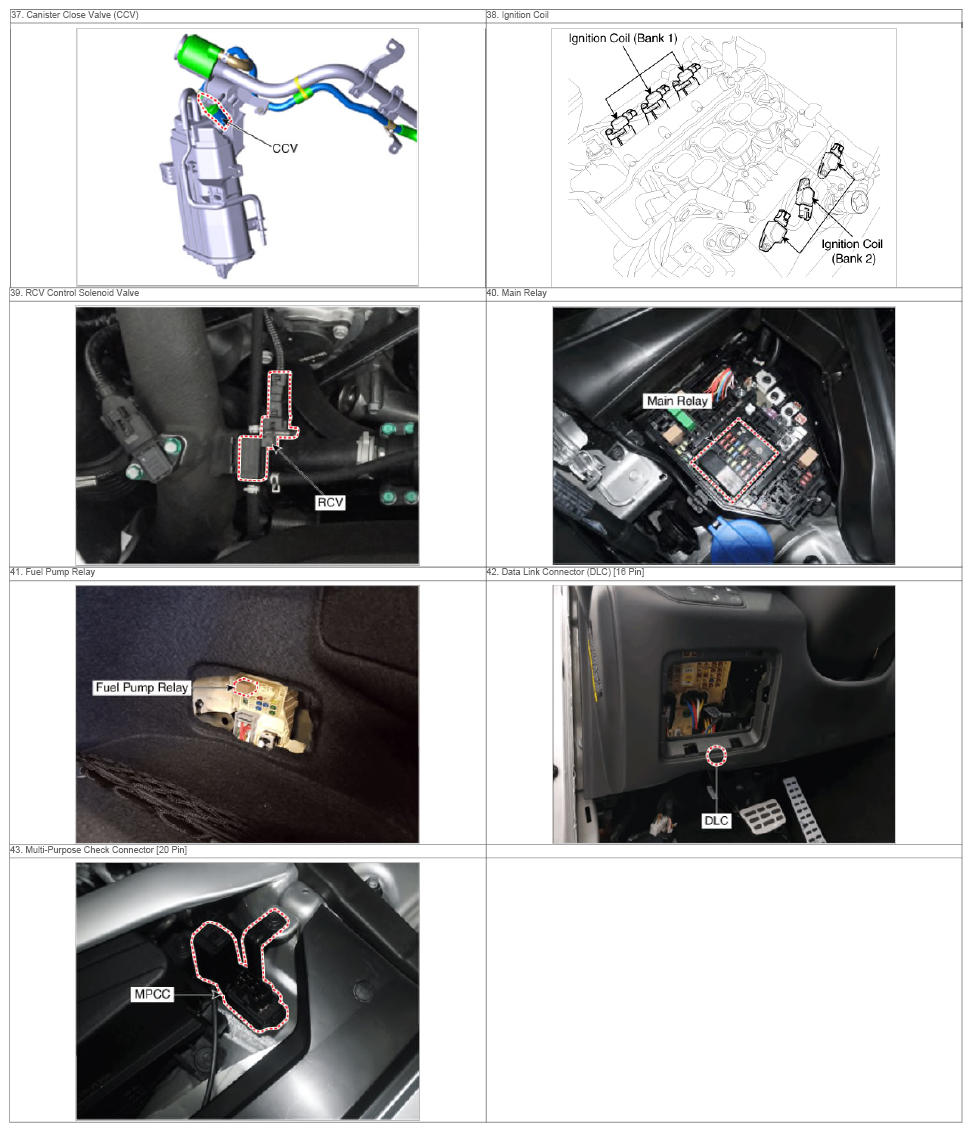 | 37. Canister Close Valve (CCV) | 38. Ignition Coil |
|---|---|
| CCV | Ignition Coil (Bank 1) Ignition Coil (Bank 2) |
| 39. RCV Control Solenoid Valve | 40. Main Relay |
| RCV | Main Relay |
| 41. Fuel Pump Relay | 42. Data Link Connector (DLC) [16 Pin] |
| Fuel Pump Relay | DLC |
| 43. Multi-Purpose Check Connector [20 Pin] | |
| MPCC | |