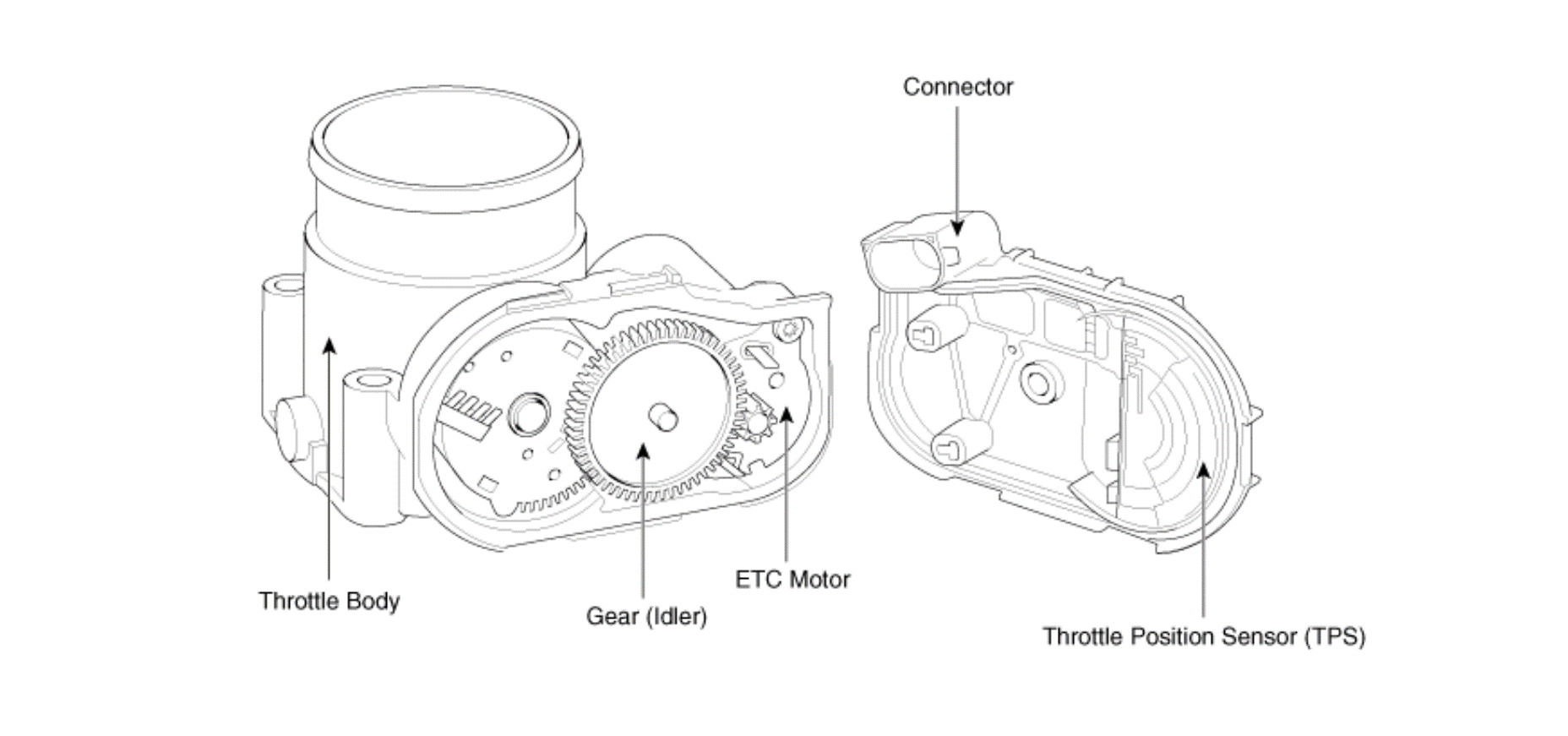 Connector

Throttle Body

Gear (Idler)

ETC Motor

Throttle Position Sensor (TPS)