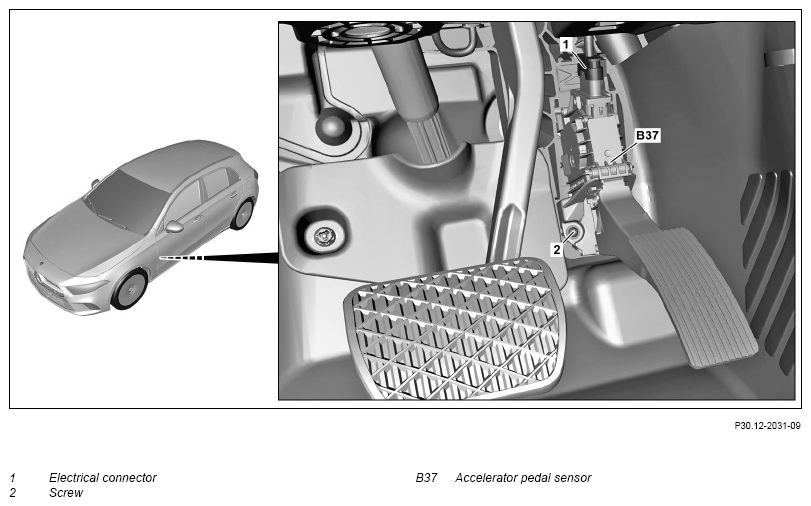 1

B37

2

P30.12-2031-09

1 Electrical connector
2 Screw

B37 Accelerator pedal sensor