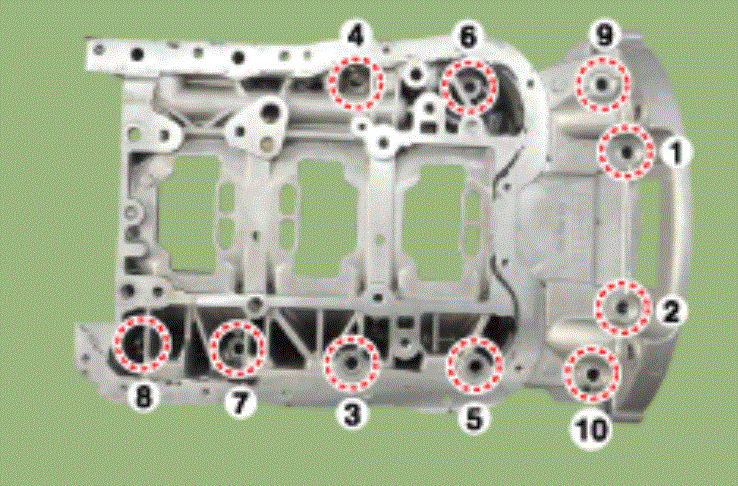 4
6
9
1
2
8
7
3
5
10