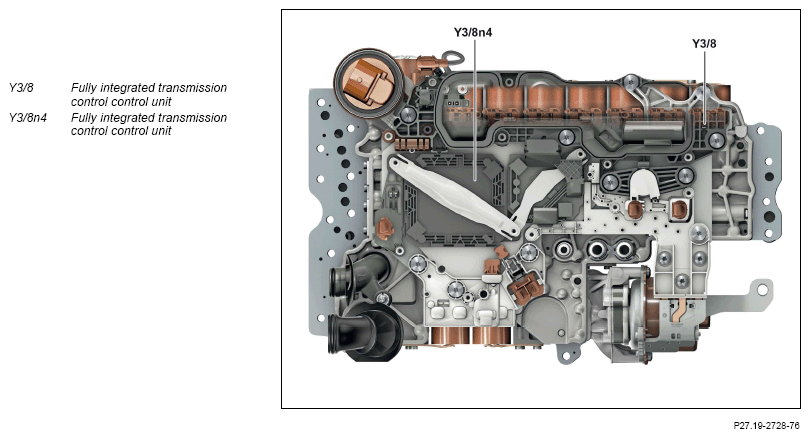 Y3/8 Fully integrated transmission control control unit
Y3/8n4 Fully integrated transmission control control unit

Y3/8n4
Y3/8

P27.19-2728-76