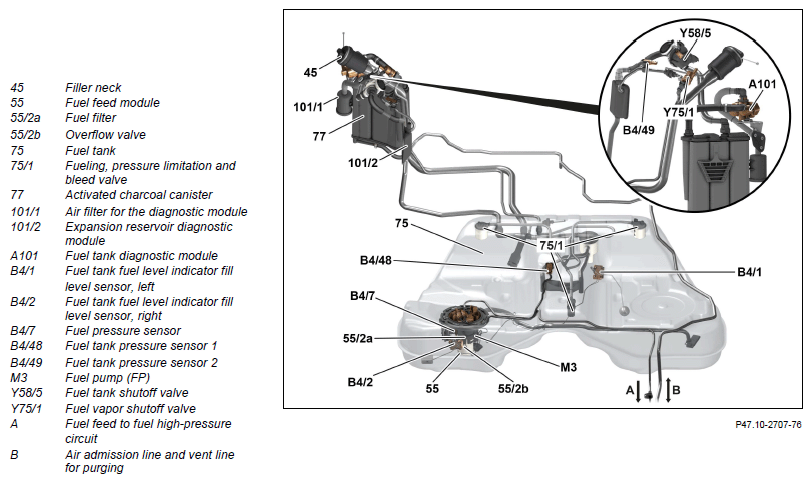 | | |
|---|---|
| 45 | Filler neck |
| 55 | Fuel feed module |
| 55/2a | Fuel filter |
| 55/2b | Overflow valve |
| 75 | Fuel tank |
| 75/1 | Fueling, pressure limitation and bleed valve |
| 77 | Activated charcoal canister |
| 101/1 | Air filter for the diagnostic module |
| 101/2 | Expansion reservoir diagnostic module |
| A101 | Fuel tank diagnostic module |
| B4/1 | Fuel tank fuel level indicator fill level sensor, left |
| B4/2 | Fuel tank fuel level indicator fill level sensor, right |
| B4/7 | Fuel pressure sensor |
| B4/48 | Fuel tank pressure sensor 1 |
| B4/49 | Fuel tank pressure sensor 2 |
| M3 | Fuel pump (FP) |
| Y58/5 | Fuel tank shutoff valve |
| Y75/1 | Fuel vapor shutoff valve |
| A | Fuel feed to fuel high-pressure circuit |
| B | Air admission line and vent line for purging |

45
101/1
77
101/2
Y58/5
A101
Y75/1
B4/49
75
75/1
B4/48
B4/1
B4/7
55/2a
M3
B4/2
55
55/2b
A
B

P47.10-2707-76