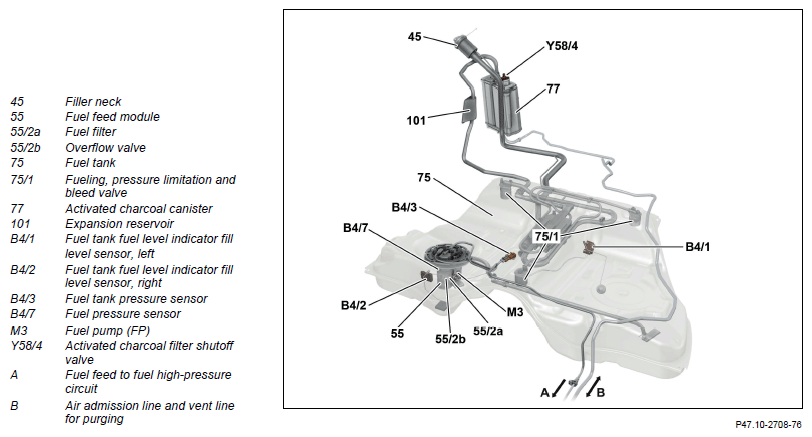 | | |
|---|---|
| 45 | Filler neck |
| 55 | Fuel feed module |
| 55/2a | Fuel filter |
| 55/2b | Overflow valve |
| 75 | Fuel tank |
| 75/1 | Fueling, pressure limitation and bleed valve |
| 77 | Activated charcoal canister |
| 101 | Expansion reservoir |
| B4/1 | Fuel tank fuel level indicator fill level sensor, left |
| B4/2 | Fuel tank fuel level indicator fill level sensor, right |
| B4/3 | Fuel tank pressure sensor |
| B4/7 | Fuel pressure sensor |
| M3 | Fuel pump (FP) |
| Y58/4 | Activated charcoal filter shutoff valve |
| A | Fuel feed to fuel high-pressure circuit |
| B | Air admission line and vent line for purging |

45
Y58/4
77
101
75
B4/3
B4/7
75/1
B4/1
B4/2
M3
55
55/2b
55/2a
A
B

P47.10-2708-76