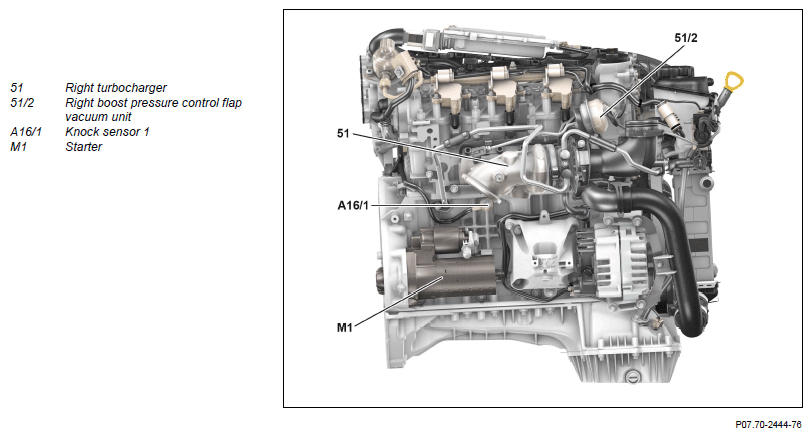 51 Right turbocharger
51/2 Right boost pressure control flap vacuum unit
A16/1 Knock sensor 1
M1 Starter

51/2

51

A16/1

M1

P07.70-2444-76