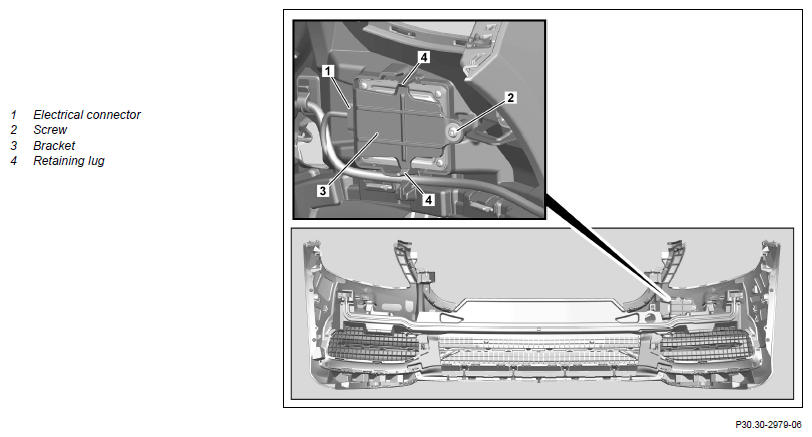 1 Electrical connector
2 Screw
3 Bracket
4 Retaining lug

1
4
2
3
4

P30.30-2979-06