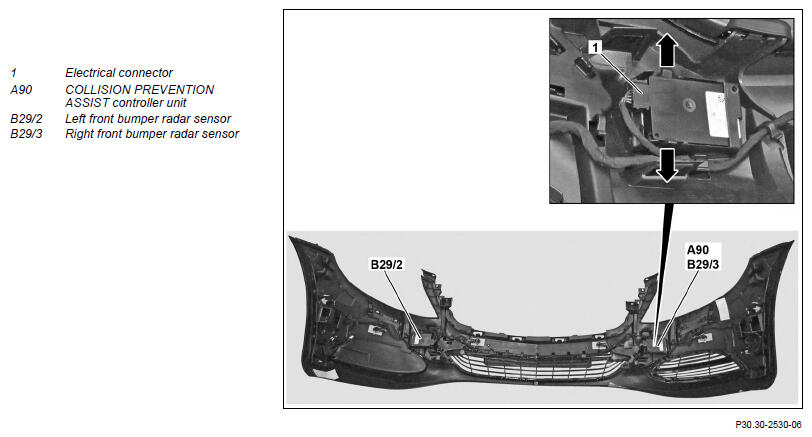 1 Electrical connector
A90 COLLISION PREVENTION ASSIST controller unit
B29/2 Left front bumper radar sensor
B29/3 Right front bumper radar sensor

1

B29/2

A90
B29/3

P30.30-2530-06