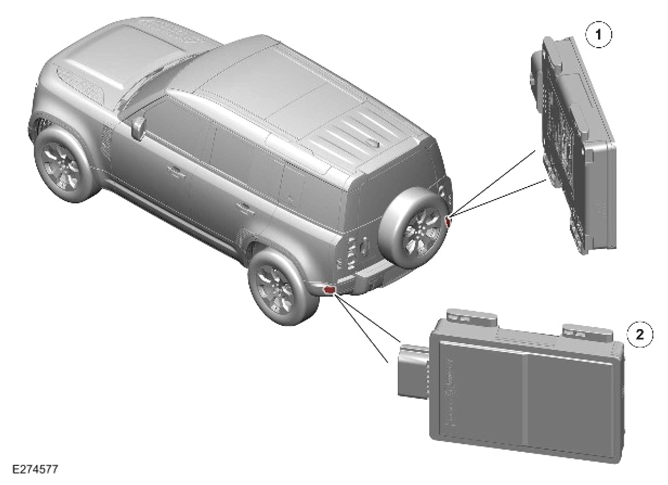 1

2

E274577