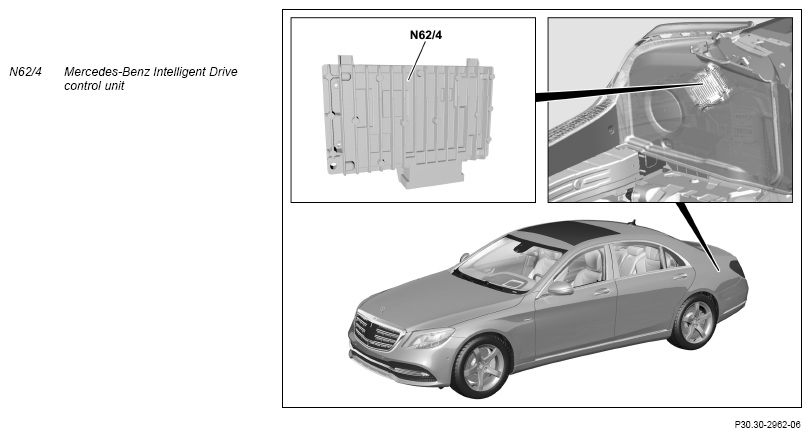 N62/4 Mercedes-Benz Intelligent Drive control unit

N62/4

P30.30-2962-06