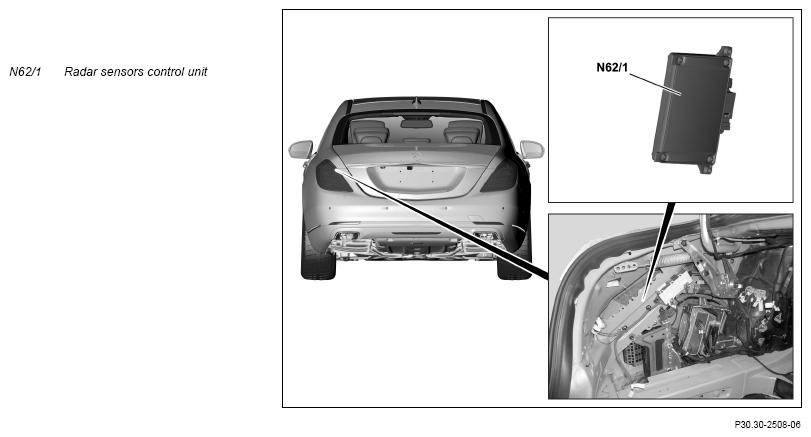 N62/1 Radar sensors control unit

N62/1

P30.30-2508-06