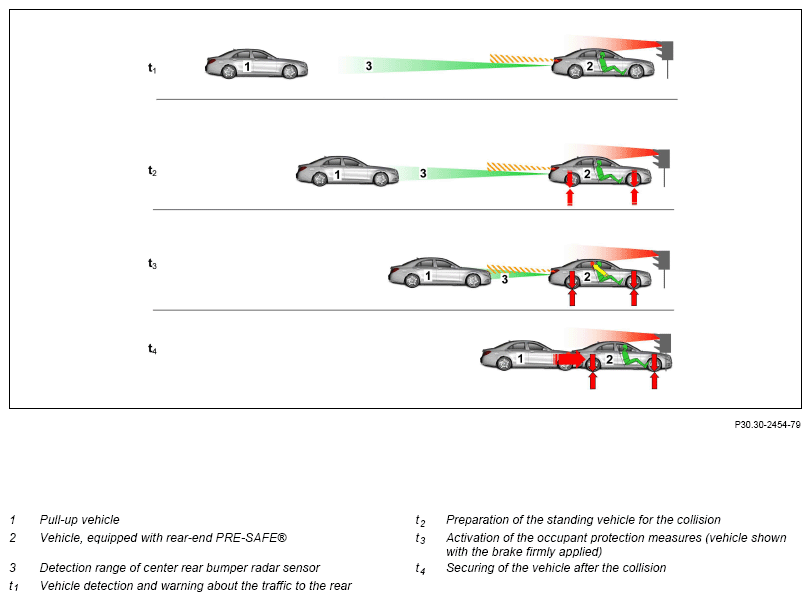 $t_1$ 1 3 2

$t_2$ 1 3 2

$t_3$ 1 3 2

$t_4$ 1 2

P30.30-2454-79

1 Pull-up vehicle

2 Vehicle, equipped with rear-end PRE-SAFE®

3 Detection range of center rear bumper radar sensor

$t_1$ Vehicle detection and warning about the traffic to the rear

$t_2$ Preparation of the standing vehicle for the collision

$t_3$ Activation of the occupant protection measures (vehicle shown with the brake firmly applied)

$t_4$ Securing of the vehicle after the collision