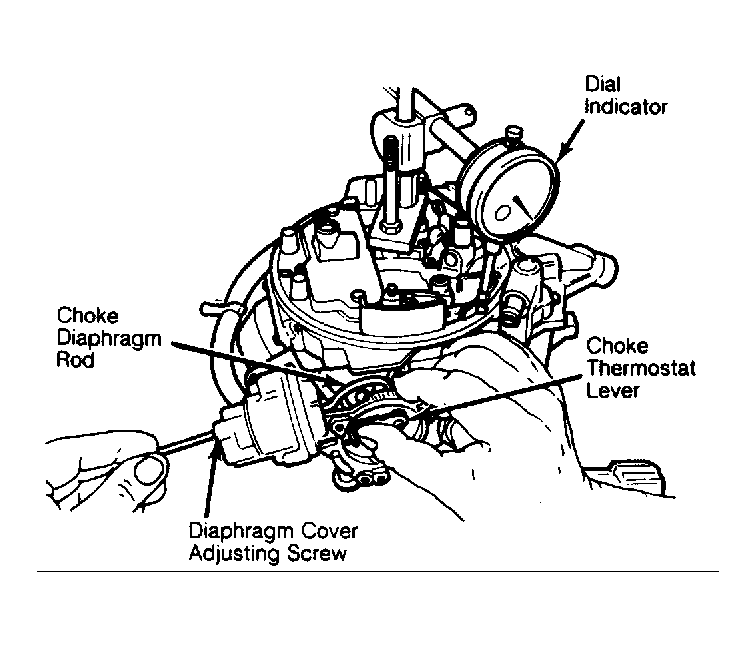 Dial Indicator

Choke Diaphragm Rod

Choke Thermostat Lever

Diaphragm Cover Adjusting Screw