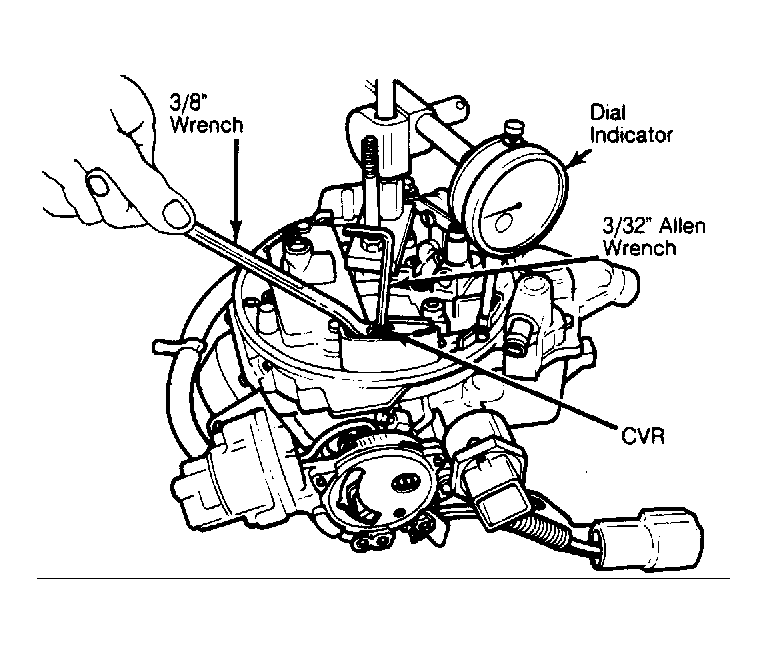 3/8" Wrench

Dial Indicator

3/32" Allen Wrench

CVR