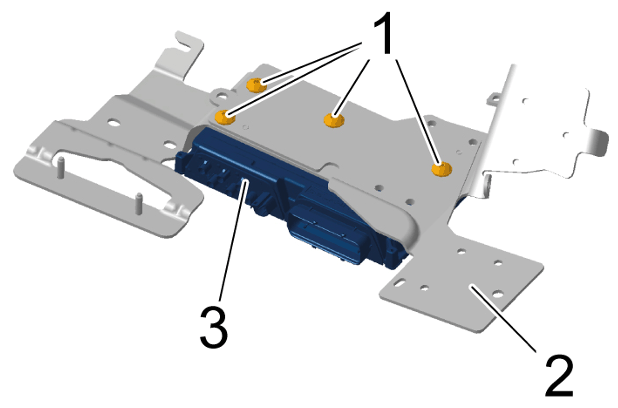 1
3
2