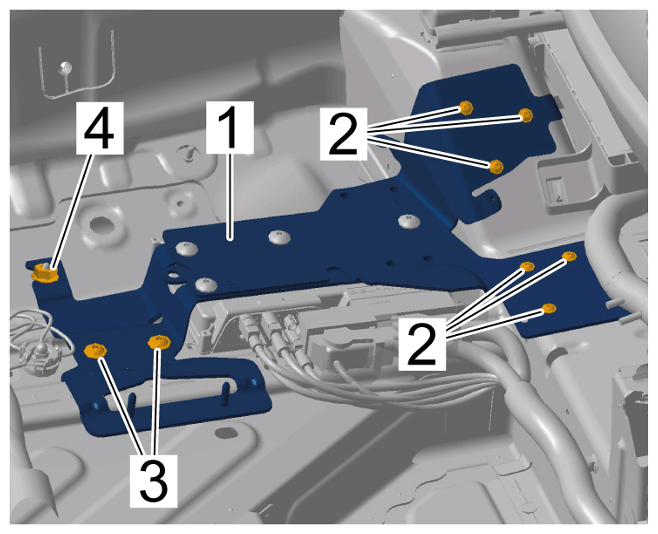 4
1
2
2
3