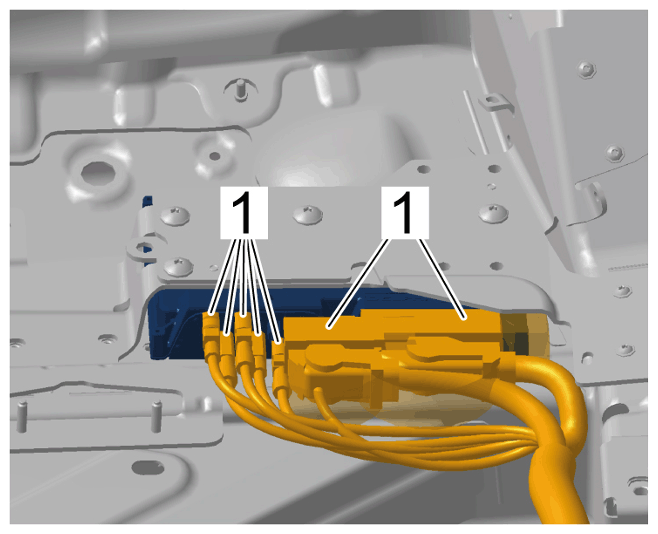 1
1