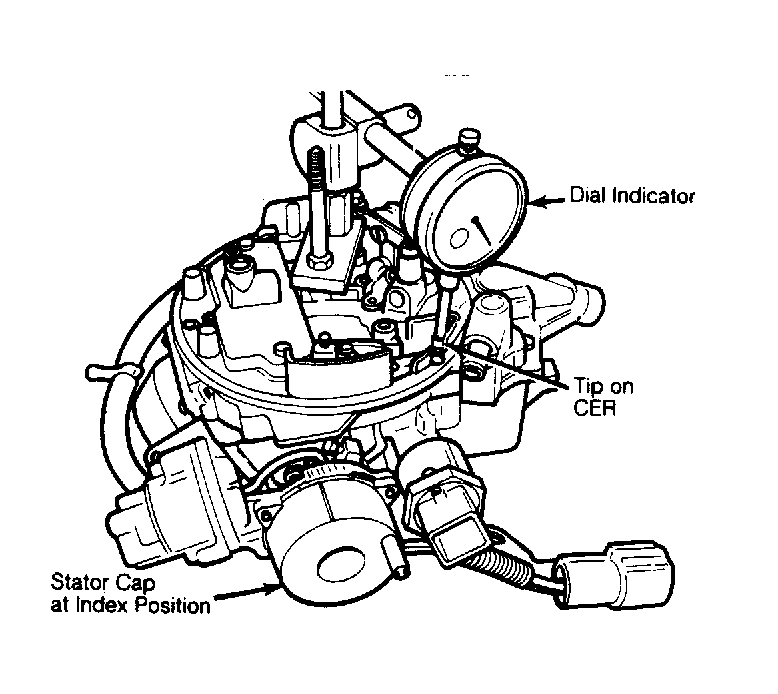 Dial Indicator

Tip on CER

Stator Cap at Index Position