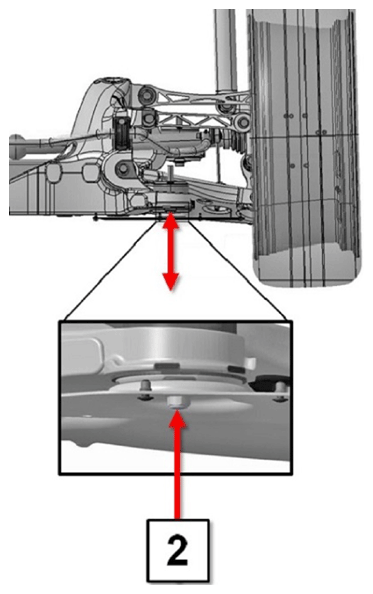 2