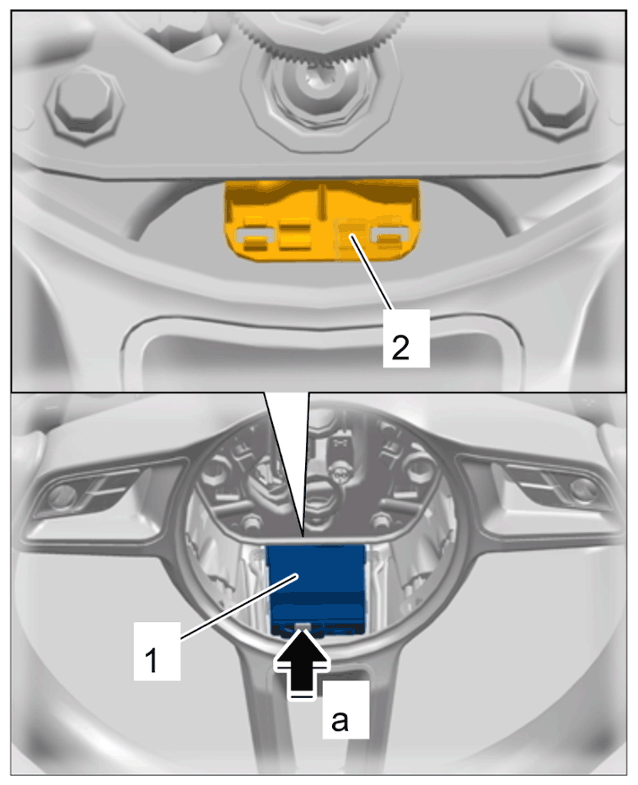 2

1

a