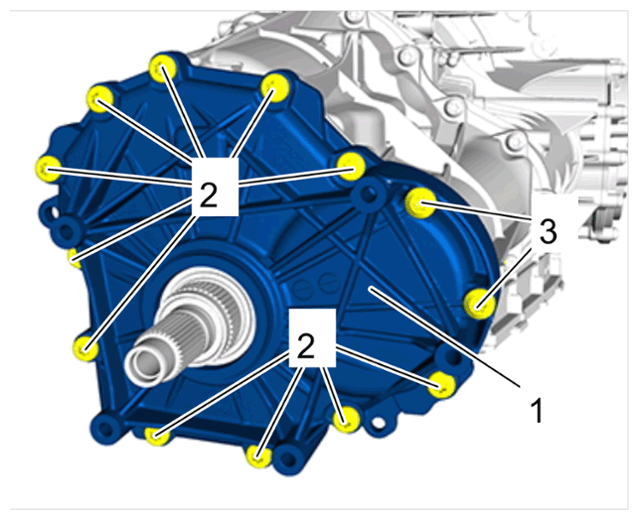 2
3
2
1