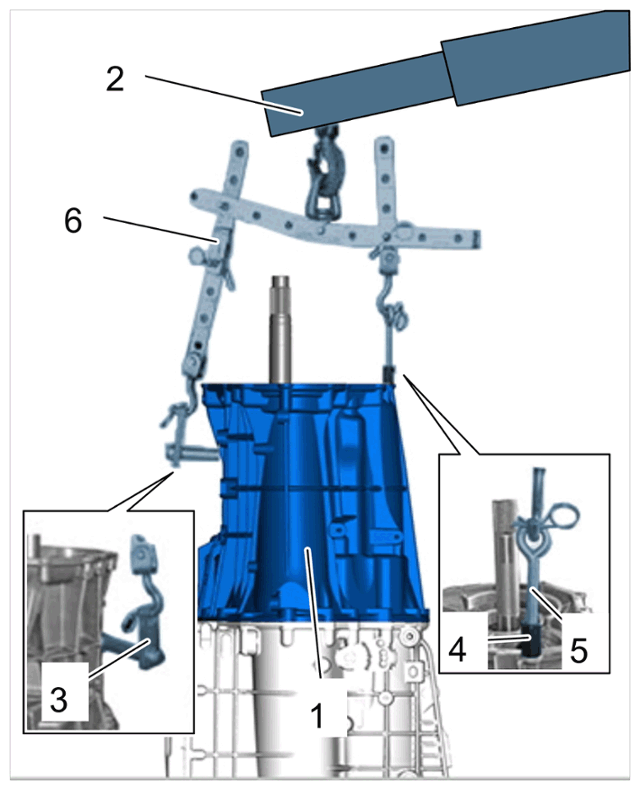 2
6
3
1
4
5