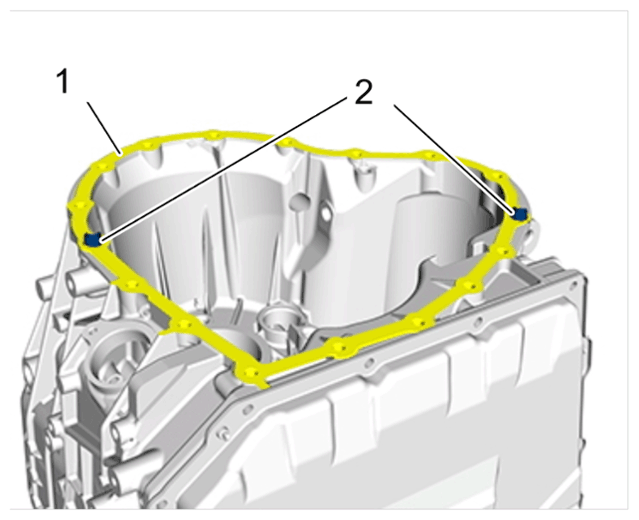 1
2