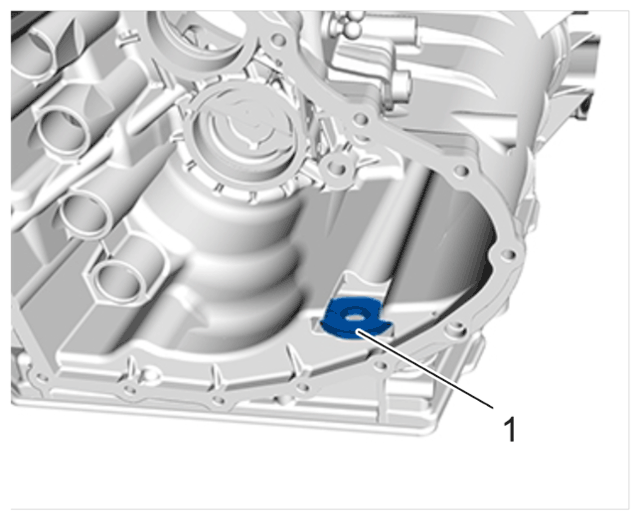 1