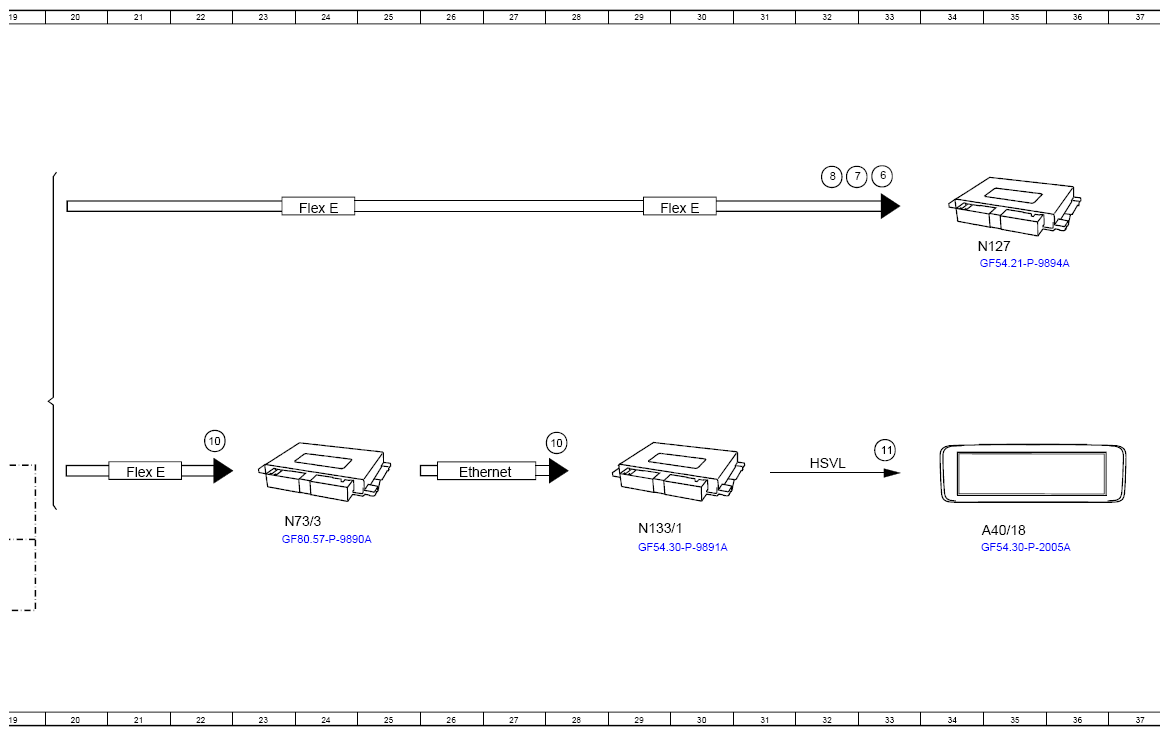 19 20 21 22 23 24 25 26 27 28 29 30 31 32 33 34 35 36 37

Flex E
Flex E
8 7 6
N127
GF54.21-P-9894A

Flex E
10
N73/3
GF80.57-P-9890A
Ethernet
10
N133/1
GF54.30-P-9891A
HSVL
11
A40/18
GF54.30-P-2005A

19 20 21 22 23 24 25 26 27 28 29 30 31 32 33 34 35 36 37