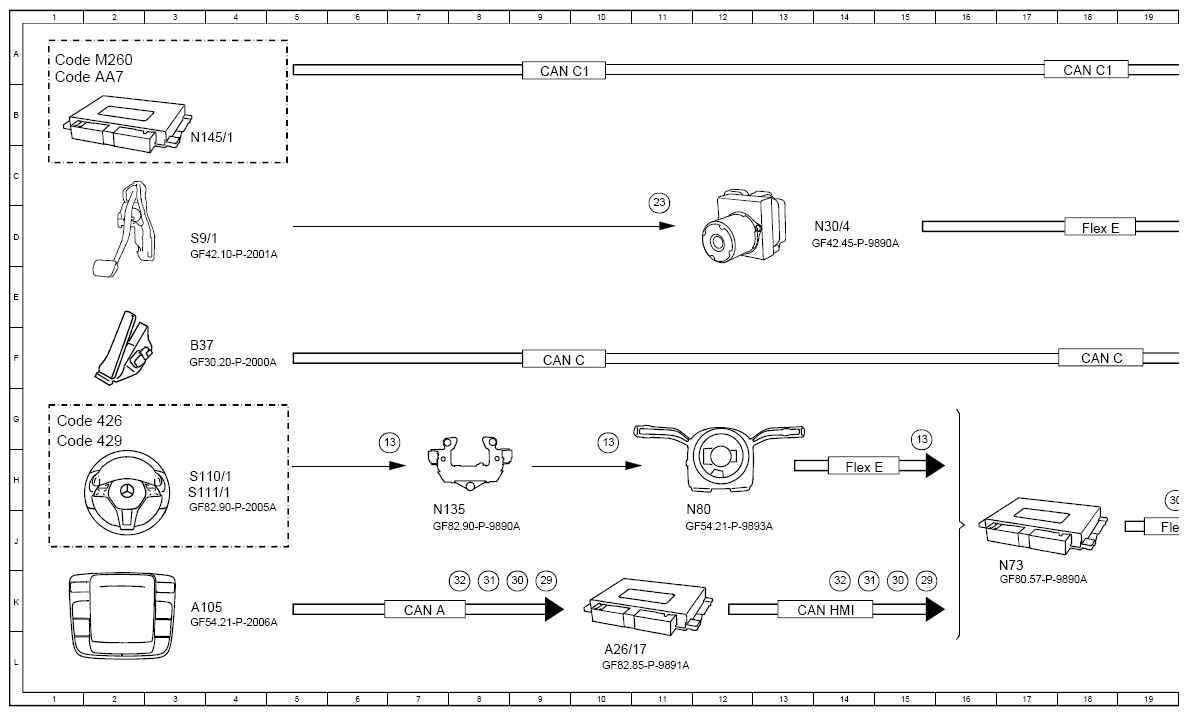 1 2 3 4 5 6 7 8 9 10 11 12 13 14 15 16 17 18 19

A
B
C
D
E
F
G
H
J
K
L

Code M260
Code AA7

N145/1

CAN C1

CAN C1

S9/1
GF42.10-P-2001A

23

N30/4
GF42.45-P-9890A

Flex E

B37
GF30.20-P-2000A

CAN C

CAN C

Code 426
Code 429

S110/1
S111/1
GF82.90-P-2005A

13

N135
GF82.90-P-9890A

13

N80
GF54.21-P-9893A

Flex E

13

N73
GF80.57-P-9890A

30

Fle

A105
GF54.21-P-2006A

32 31 30 29

CAN A

A26/17
GF82.85-P-9891A

32 31 30 29

CAN HMI

1 2 3 4 5 6 7 8 9 10 11 12 13 14 15 16 17 18 19