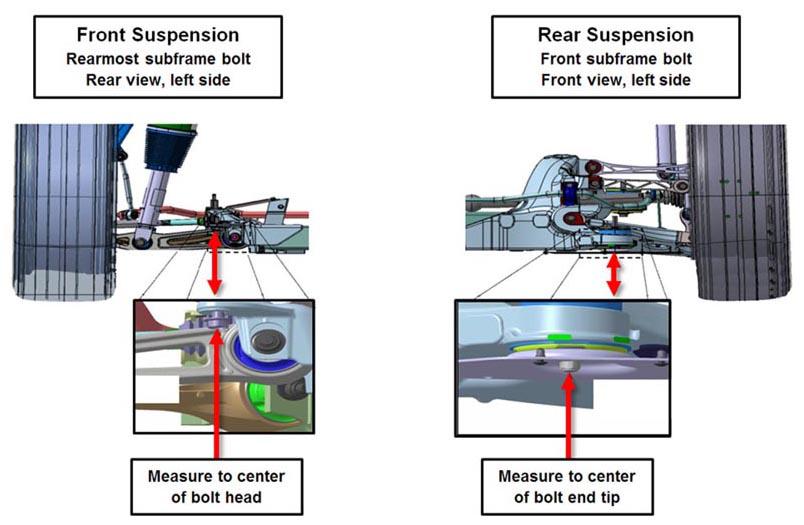 Front Suspension
Rearmost subframe bolt
Rear view, left side

Measure to center of bolt head

Rear Suspension
Front subframe bolt
Front view, left side

Measure to center of bolt end tip