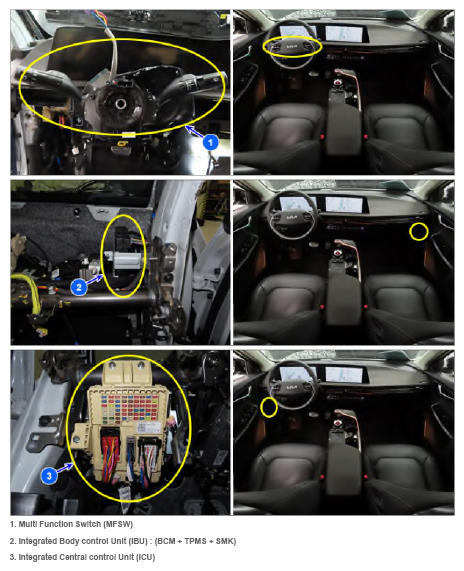 1

2

3

1. Multi Function Switch (MFSW)

2. Integrated Body control Unit (IBU) : (BCM + TPMS + SMK)

3. Integrated Central control Unit (ICU)