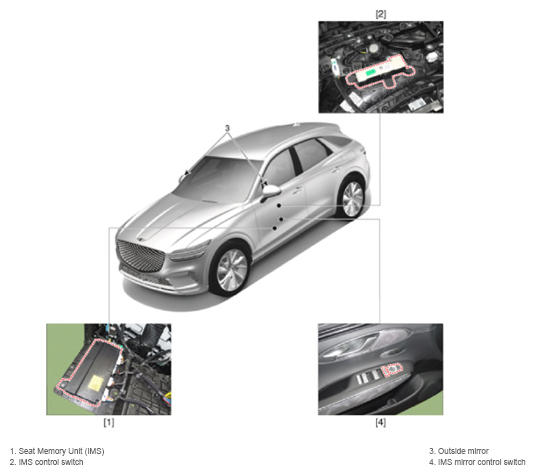 [2]

3

[1]

[4]

1. Seat Memory Unit (IMS)
2. IMS control switch

3. Outside mirror
4. IMS mirror control switch