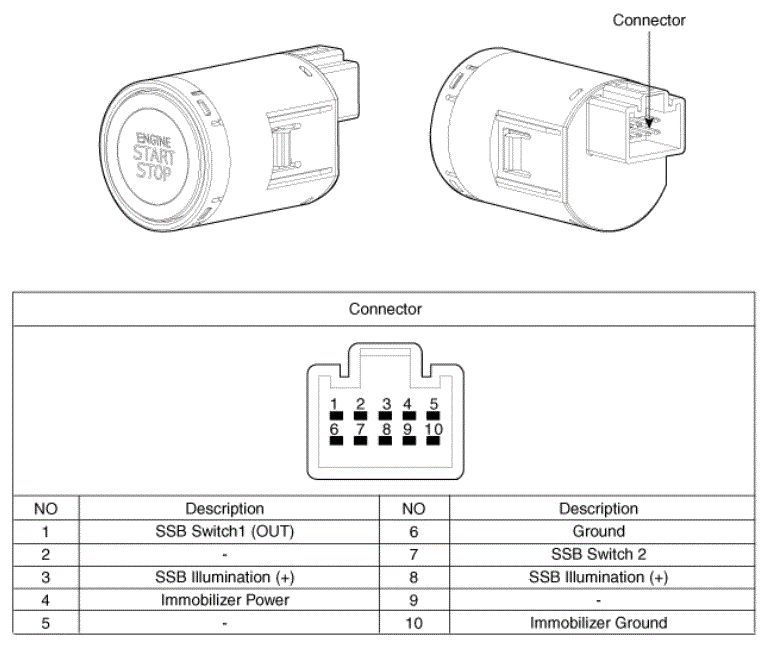 Connector

ENGINE START STOP

Connector

1 2 3 4 5
6 7 8 9 10

| NO | Description | NO | Description |
|---|---|---|---|
| 1 | SSB Switch1 (OUT) | 6 | Ground |
| 2 | - | 7 | SSB Switch 2 |
| 3 | SSB Illumination (+) | 8 | SSB Illumination (+) |
| 4 | Immobilizer Power | 9 | - |
| 5 | - | 10 | Immobilizer Ground |