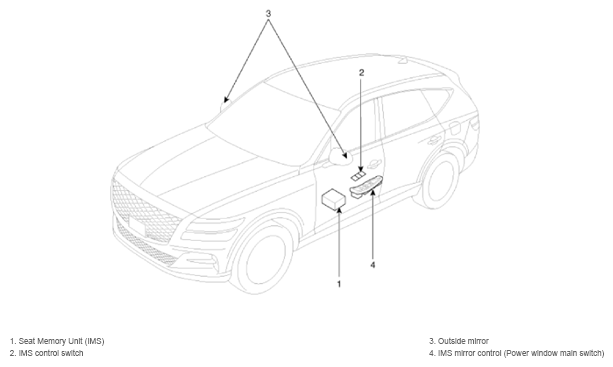 3

2

4

1

1. Seat Memory Unit (IMS)
2. IMS control switch

3. Outside mirror
4. IMS mirror control (Power window main switch)