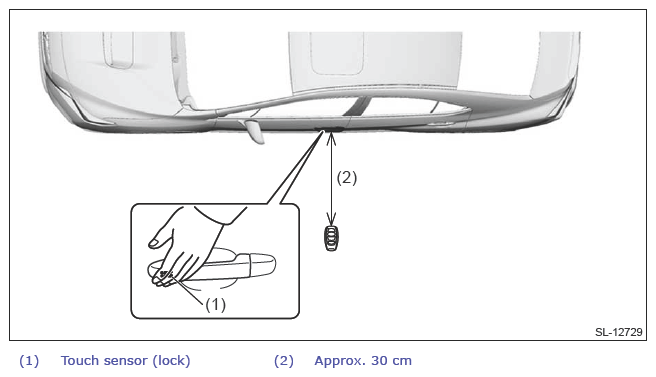 (2)

(1)

SL-12729

(1) Touch sensor (lock)

(2) Approx. 30 cm