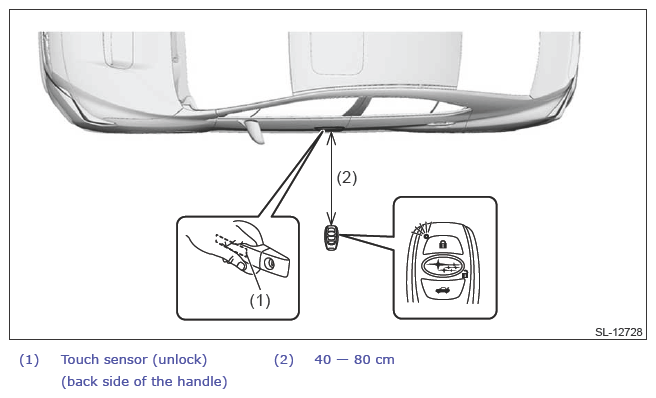 (2)

(1)

SL-12728

(1) Touch sensor (unlock) (back side of the handle)

(2) 40 — 80 cm