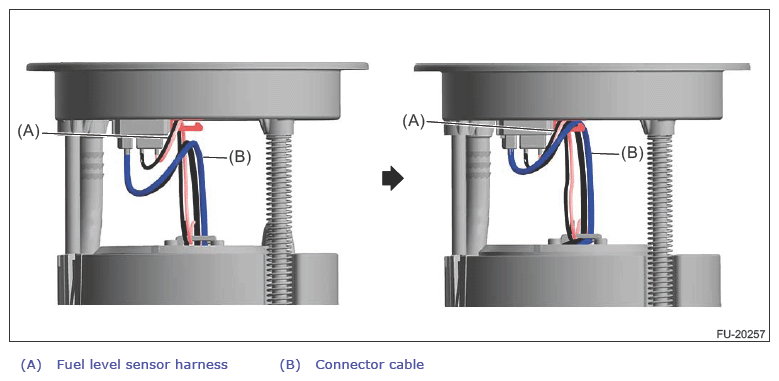 (A)
(B)
(A)
(B)
FU-20257

(A) Fuel level sensor harness (B) Connector cable