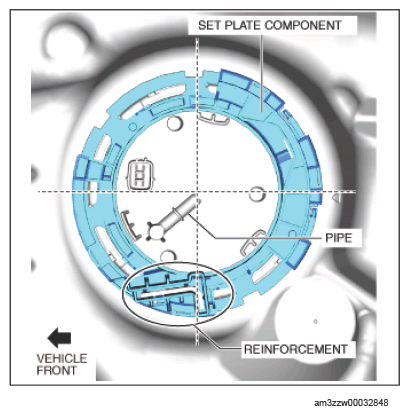 SET PLATE COMPONENT

PIPE

REINFORCEMENT

VEHICLE FRONT

am3zzw00032848